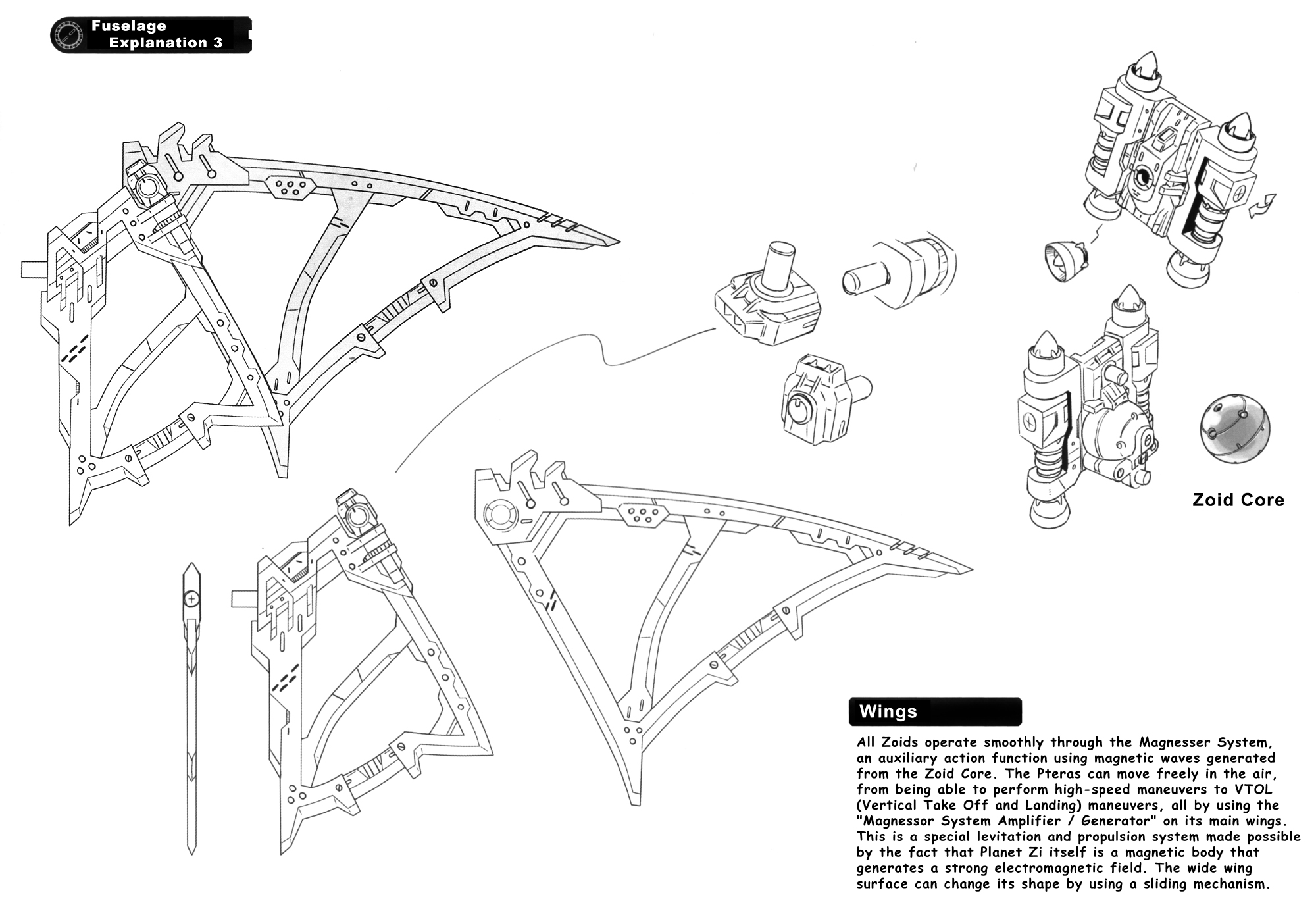 Fuselage Explanation 3

Zoid Core

Wings

All Zoids operate smoothly through the Magnesser System, an auxiliary action function using magnetic waves generated from the Zoid Core. The Pteras can move freely in the air, from being able to perform high-speed maneuvers to VTOL (Vertical Take Off and Landing) maneuvers, all by using the "Magnessor System Amplifier / Generator" on its main wings. This is a special levitation and propulsion system made possible by the fact that Planet Zi itself is a magnetic body that generates a strong electromagnetic field. The wide wing surface can change its shape by using a sliding mechanism.